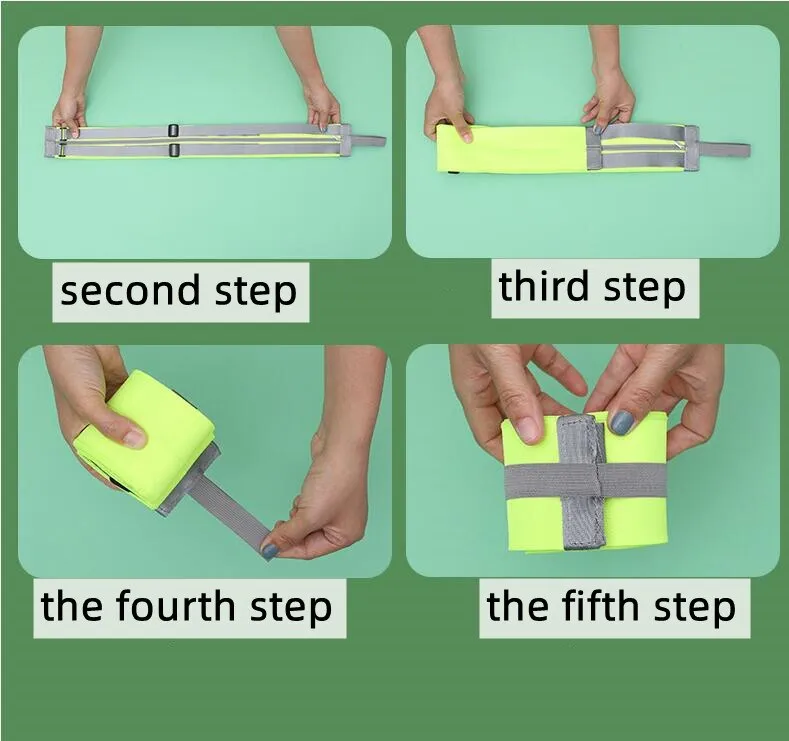 second step

third step

the fourth step

the fifth step